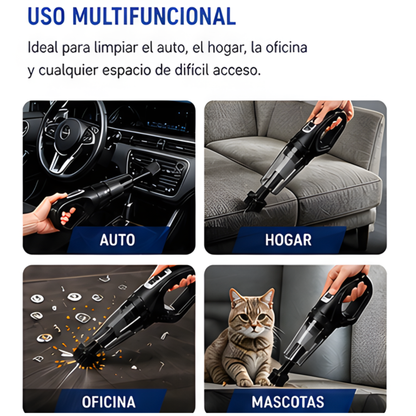 USO MULTIFUNCIONAL

Ideal para limpiar el auto, el hogar, la oficina y cualquier espacio de difícil acceso.

AUTO

HOGAR

OFICINA

MASCOTAS